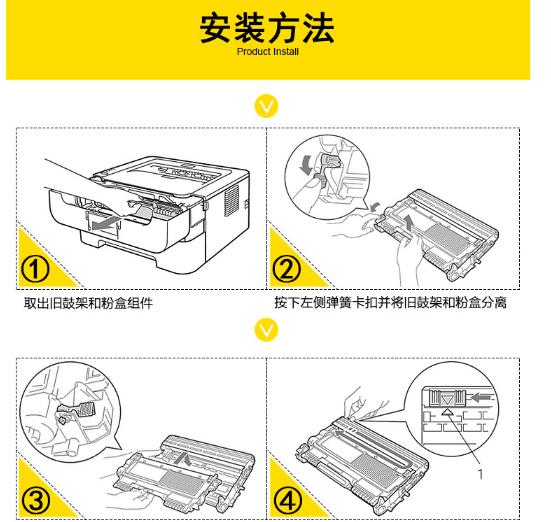 安装方法
Product Install

①

取出旧鼓架和粉盒组件

②

按下左侧弹簧卡扣并将旧鼓架和粉盒分离

③

④

1